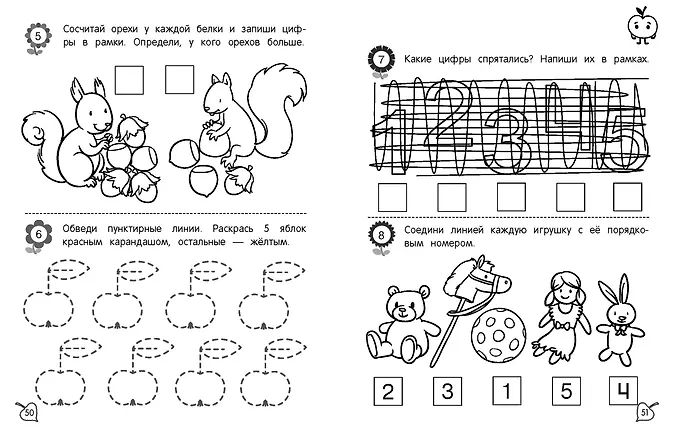 5 Сосчитай орехи у каждой белки и запиши цифры в рамки. Определи, у кого орехов больше.

6 Обведи пунктирные линии. Раскрась 5 яблок красным карандашом, остальные — жёлтым.

50

7 Какие цифры спрятались? Напиши их в рамках.

1 2 3 4 5

8 Соедини линией каждую игрушку с её порядковым номером.

2 3 1 5 4

51