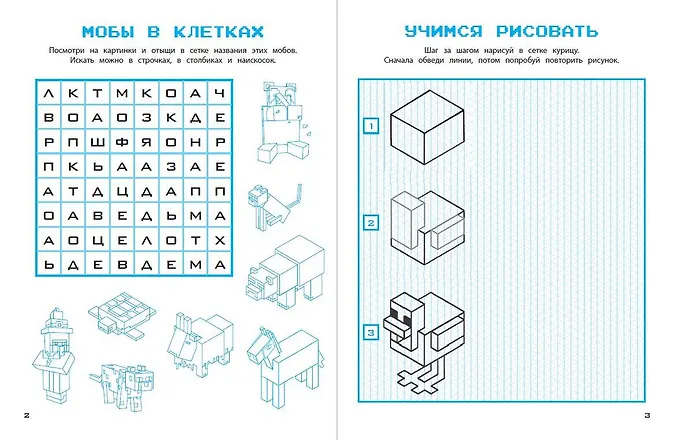 МОБЫ В КЛЕТКАХ

Посмотри на картинки и отыщи в сетке названия этих мобов. Искать можно в строчках, в столбиках и наискосок.

| Л | К | Т | М | К | О | А | Ч |
|---|---|---|---|---|---|---|---|
| В | О | А | О | З | К | Д | Е |
| Р | П | Ш | Ф | Я | О | Н | Р |
| П | К | Ь | А | А | З | А | Е |
| А | Т | Д | Ц | Д | А | П | П |
| О | А | В | Е | Д | Ь | М | А |
| А | О | Ц | Е | Л | О | Т | Х |
| Ь | Д | Е | В | Д | Е | М | А |

2

УЧИМСЯ РИСОВАТЬ

Шаг за шагом нарисуй в сетке курицу. Сначала обведи линии, потом попробуй повторить рисунок.

1

2

3

3