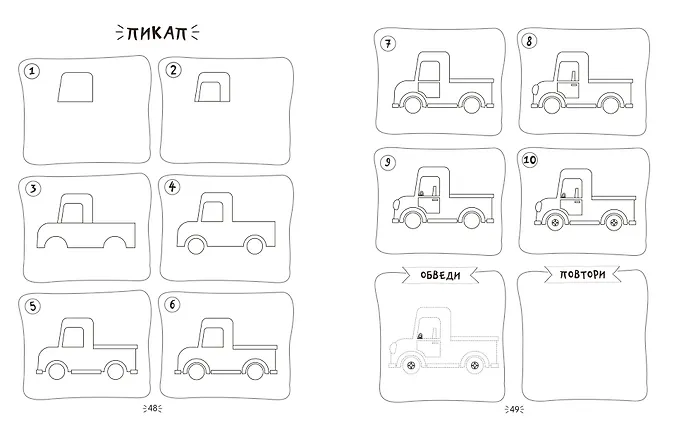 ПИКАП

1

2

3

4

5

6

48

7

8

9

10

ОБВЕДИ

ПОВТОРИ

49