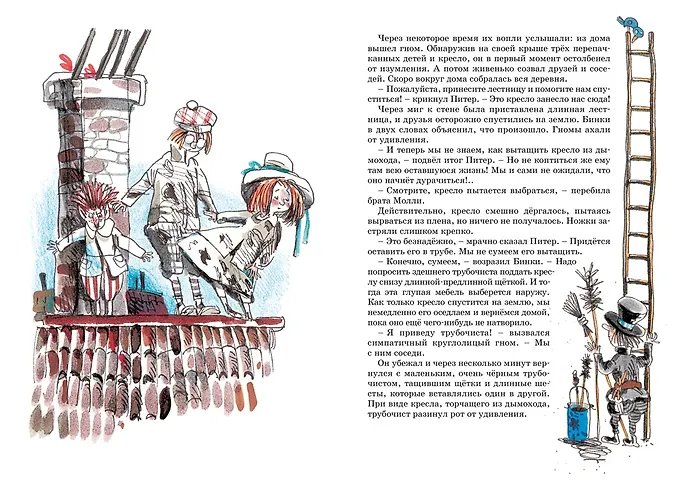 Через некоторое время их вопли услышали: из дома вышел гном. Обнаружив на своей крыше трёх перепачканных детей и кресло, он в первый момент остолбенел от изумления. А потом живенько созвал друзей и соседей. Скоро вокруг дома собралась вся деревня.

– Пожалуйста, принесите лестницу и помогите нам спуститься! – крикнул Питер. – Это кресло занесло нас сюда!

Через миг к стене была приставлена длинная лестница, и друзья осторожно спустились на землю. Бинки в двух словах объяснил, что произошло. Гномы ахали от удивления.

– И теперь мы не знаем, как вытащить кресло из дымохода, – подвёл итог Питер. – Но не коптиться же ему там всю оставшуюся жизнь! Мы и сами не ожидали, что оно начнёт дурачиться!..

– Смотрите, кресло пытается выбраться, – перебила брата Молли.

Действительно, кресло смешно дёргалось, пытаясь вырваться из плена, но ничего не получалось. Ножки застряли слишком крепко.

– Это безнадёжно, – мрачно сказал Питер. – Придётся оставить его в трубе. Мы не сумеем его вытащить.

– Конечно, сумеем, – возразил Бинки. – Надо попросить здешнего трубочиста поддать креслу снизу длинной-предлинной щёткой. И тогда эта глупая мебель выберется наружу. Как только кресло спустится на землю, мы немедленно его оседлаем и вернёмся домой, пока оно ещё чего-нибудь не натворило.

– Я приведу трубочиста! – вызвался симпатичный круглолицый гном. – Мы с ним соседи.

Он убежал и через несколько минут вернулся с маленьким, очень чёрным трубочистом, тащившим щётки и длинные шесты, которые вставлялись один в другой. При виде кресла, торчащего из дымохода, трубочист разинул рот от удивления.