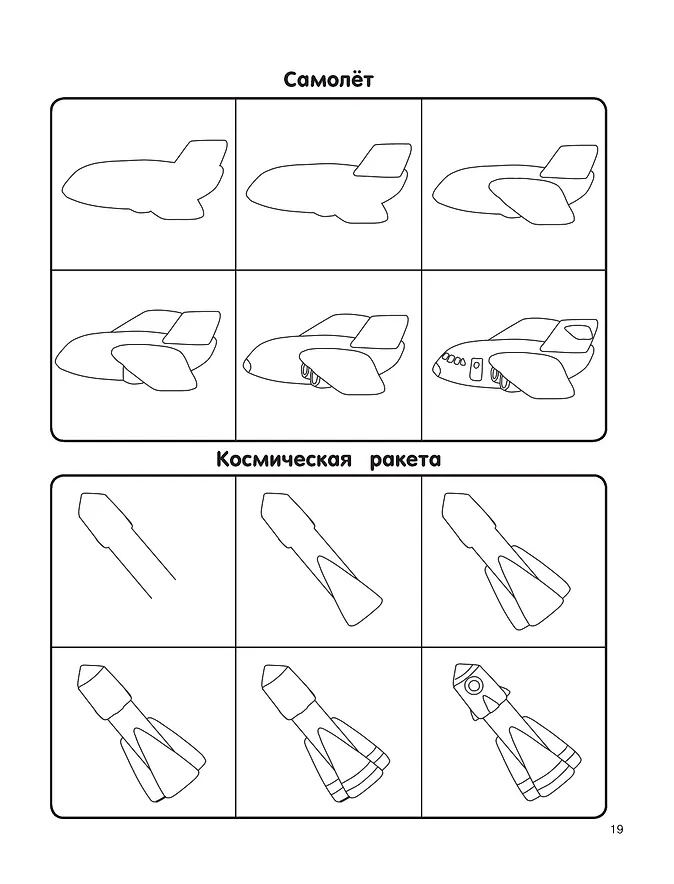 Самолёт

Космическая ракета

19