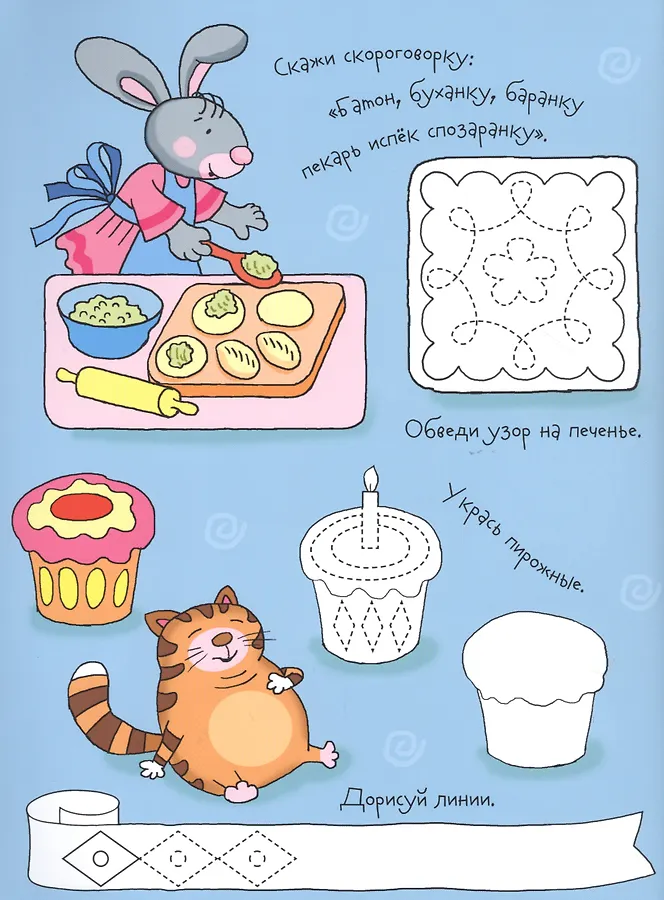 Скажи скороговорку:
«Батон, буханку, баранку пекарь испёк спозаранку».

Обведи узор на печенье.

Укрась пирожные.

Дорисуй линии.