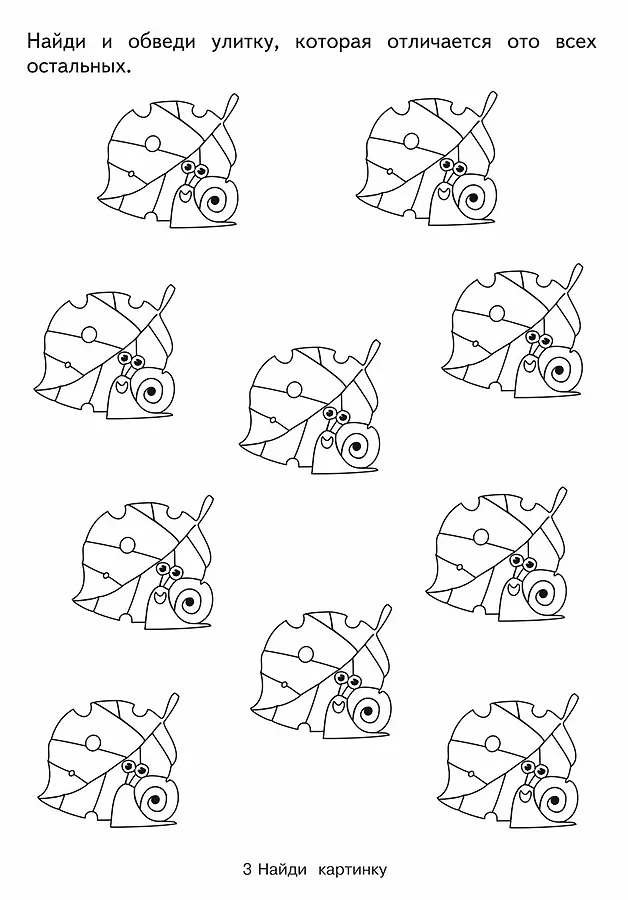 Найди и обведи улитку, которая отличается ото всех остальных.

3 Найди картинку