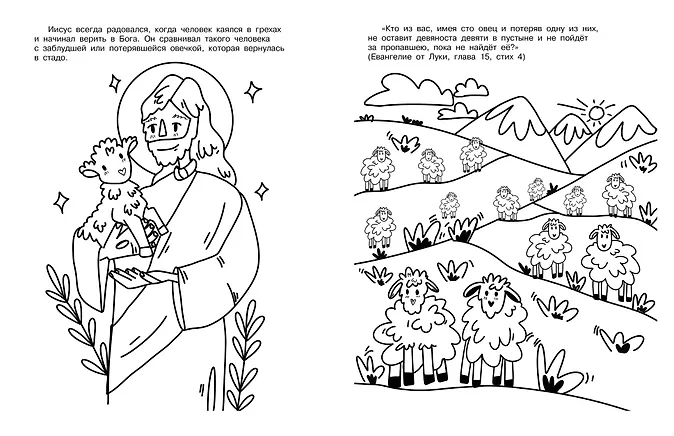 Иисус всегда радовался, когда человек каялся в грехах и начинал верить в Бога. Он сравнивал такого человека с заблудшей или потерявшейся овечкой, которая вернулась в стадо.

«Кто из вас, имея сто овец и потеряв одну из них, не оставит девяноста девяти в пустыне и не пойдёт за пропавшею, пока не найдёт её?»
(Евангелие от Луки, глава 15, стих 4)