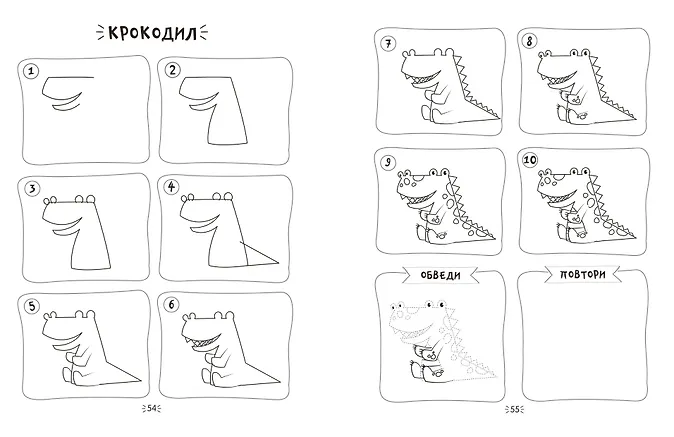 КРОКОДИЛ

1

2

3

4

5

6

54

7

8

9

10

ОБВЕДИ

ПОВТОРИ

55