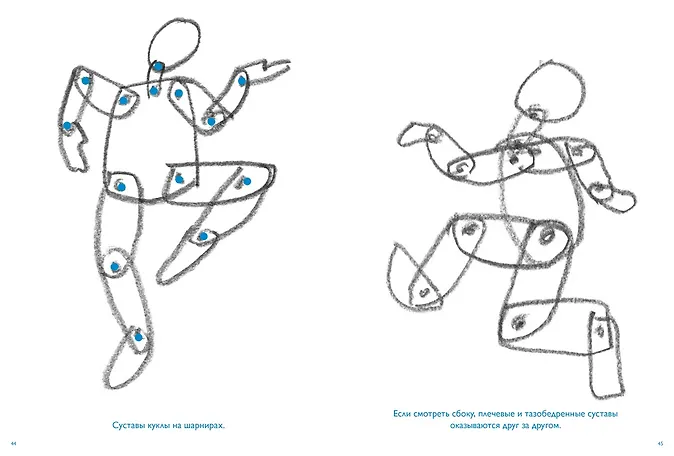 Суставы куклы на шарнирах.

44

Если смотреть сбоку, плечевые и тазобедренные суставы оказываются друг за другом.

45