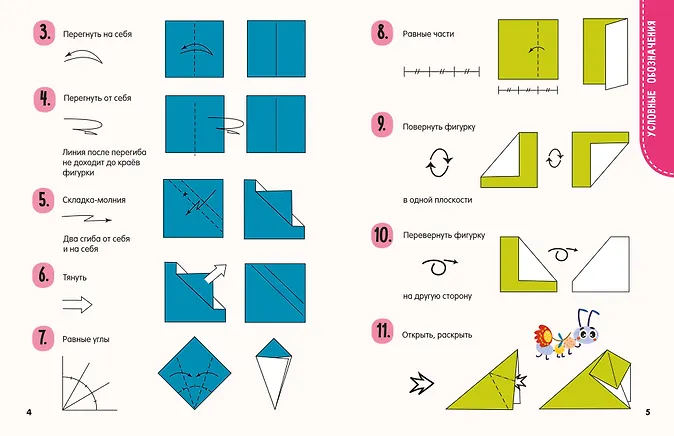 3. Перегнуть на себя

4. Перегнуть от себя

Линия после перегиба не доходит до краёв фигурки

5. Складка-молния

Два сгиба от себя и на себя

6. Тянуть

7. Равные углы

4

8. Равные части

9. Повернуть фигурку

в одной плоскости

10. Перевернуть фигурку

на другую сторону

11. Открыть, раскрыть

УСЛОВНЫЕ ОБОЗНАЧЕНИЯ

5