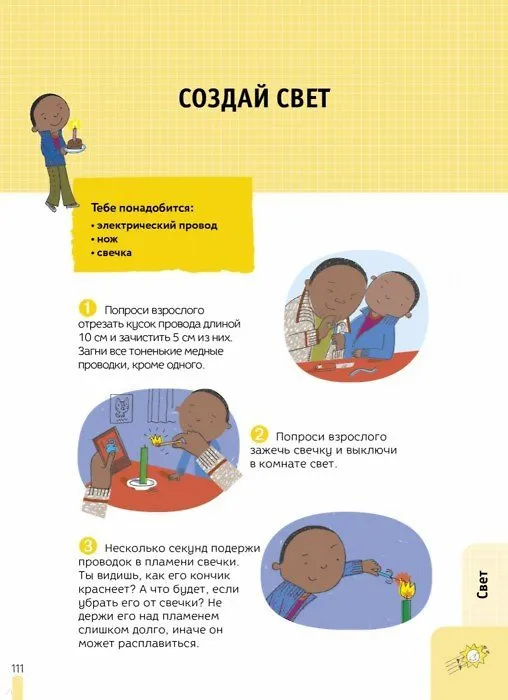 СОЗДАЙ СВЕТ

Тебе понадобится:
• электрический провод
• нож
• свечка

1 Попроси взрослого отрезать кусок провода длиной 10 см и зачистить 5 см из них. Загни все тоненькие медные проводки, кроме одного.

2 Попроси взрослого зажечь свечку и выключи в комнате свет.

3 Несколько секунд подержи проводок в пламени свечки. Ты видишь, как его кончик краснеет? А что будет, если убрать его от свечки? Не держи его над пламенем слишком долго, иначе он может расплавиться.

Свет

111