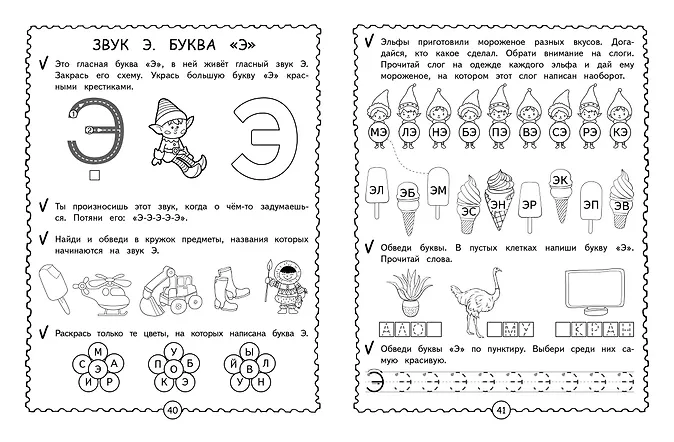 ЗВУК Э. БУКВА «Э»

Это гласная буква «Э», в ней живёт гласный звук Э. Закрась его схему. Укрась большую букву «Э» красными крестиками.

1
2

Э

Ты произносишь этот звук, когда о чём-то задумаешься. Потяни его: «Э-Э-Э-Э-Э».

Найди и обведи в кружок предметы, названия которых начинаются на звук Э.

Раскрась только те цветы, на которых написана буква Э.

М С Э А И Р

У П О Б К Э

Ы Й В Л У Н

40

Эльфы приготовили мороженое разных вкусов. Догадайся, кто какое сделал. Обрати внимание на слоги. Прочитай слог на одежде каждого эльфа и дай ему мороженое, на котором этот слог написан наоборот.

МЭ ЛЭ НЭ БЭ ПЭ ВЭ СЭ РЭ КЭ

ЭЛ ЭБ ЭМ ЭС ЭН ЭР ЭК ЭП ЭВ

Обведи буквы. В пустых клетках напиши букву «Э». Прочитай слова.

АЛО МУ КРАН

Обведи буквы «Э» по пунктиру. Выбери среди них самую красивую.

Э

41