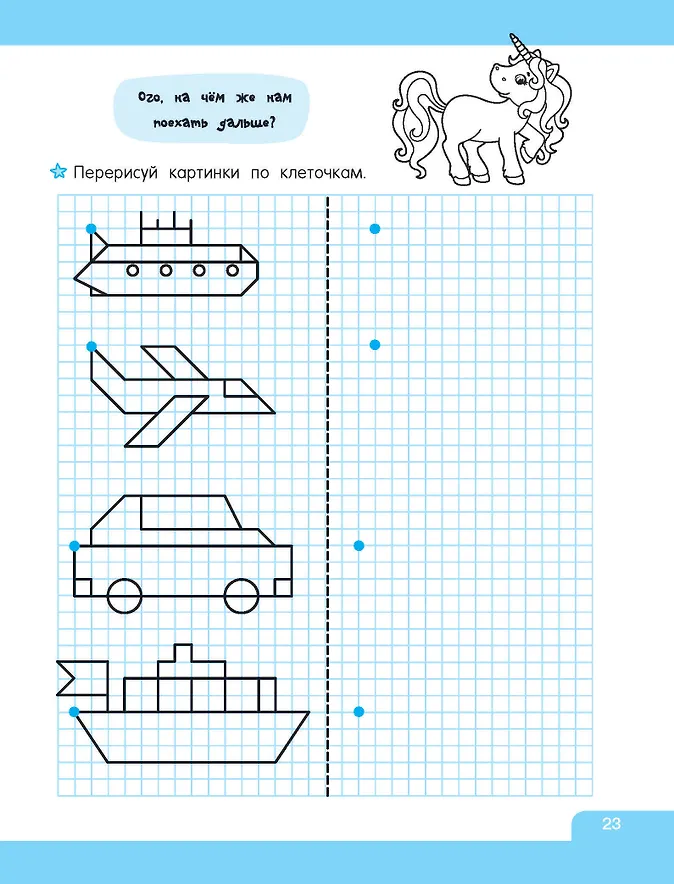 Ого, на чём же нам поехать дальше?

Перерисуй картинки по клеточкам.

23