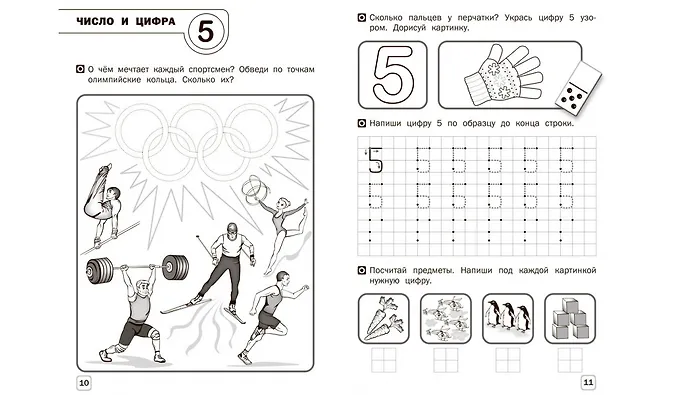 ЧИСЛО И ЦИФРА 5

О чём мечтает каждый спортсмен? Обведи по точкам олимпийские кольца. Сколько их?

10

Сколько пальцев у перчатки? Укрась цифру 5 узором. Дорисуй картинку.

5

Напиши цифру 5 по образцу до конца строки.

5

Посчитай предметы. Напиши под каждой картинкой нужную цифру.

11