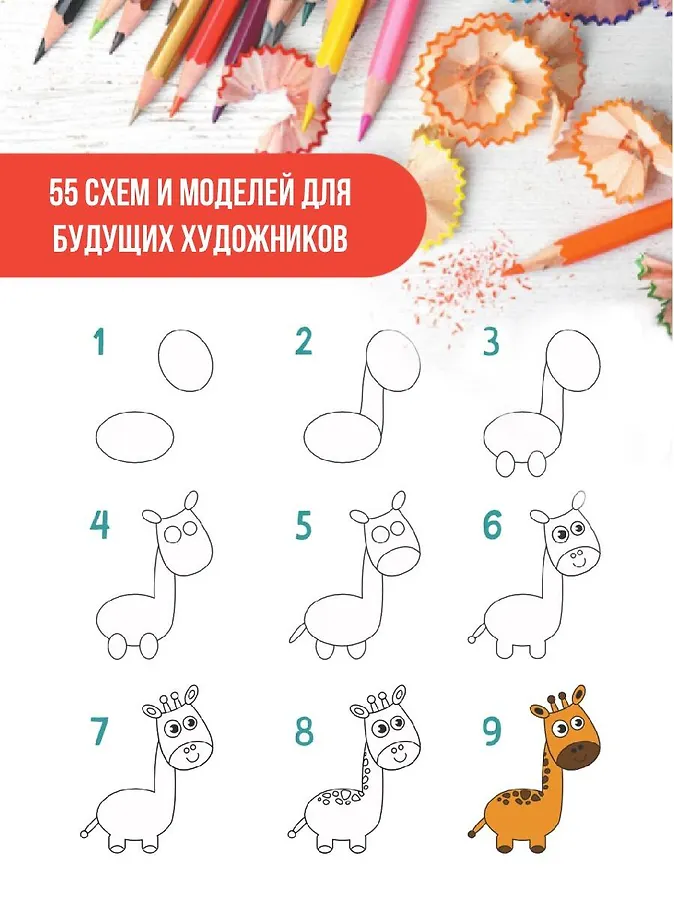 55 СХЕМ И МОДЕЛЕЙ ДЛЯ БУДУЩИХ ХУДОЖНИКОВ

1

2

3

4

5

6

7

8

9