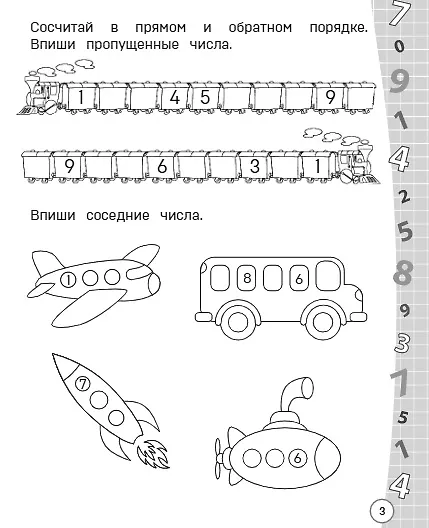 Сосчитай в прямом и обратном порядке. Впиши пропущенные числа.

1 4 5 9

9 6 3 1

Впиши соседние числа.

1

8 6

7

6

7
0
9
1
4
2
5
8
9
3
7
5
1
4

3