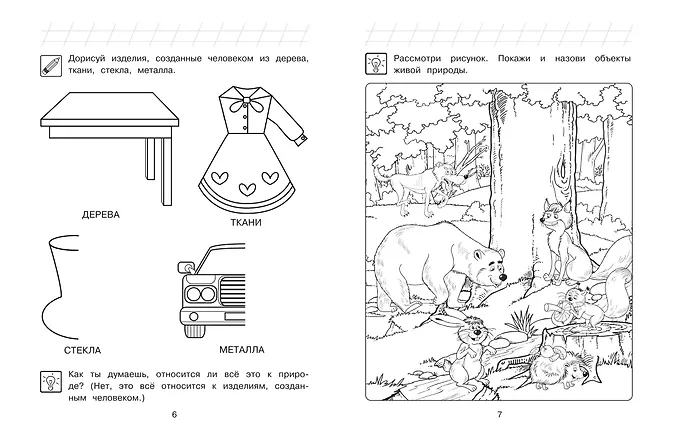 Дорисуй изделия, созданные человеком из дерева, ткани, стекла, металла.

ДЕРЕВА

ТКАНИ

СТЕКЛА

МЕТАЛЛА

Как ты думаешь, относится ли всё это к природе? (Нет, это всё относится к изделиям, созданным человеком.)

6

Рассмотри рисунок. Покажи и назови объекты живой природы.

7