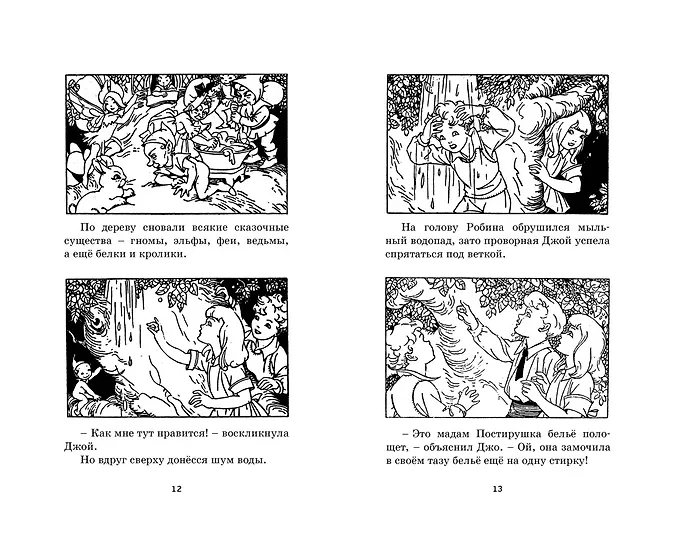 По дереву сновали всякие сказочные существа – гномы, эльфы, феи, ведьмы, а ещё белки и кролики.

– Как мне тут нравится! – воскликнула Джой.

Но вдруг сверху донёсся шум воды.

12

На голову Робина обрушился мыльный водопад, зато проворная Джой успела спрятаться под веткой.

– Это мадам Постирушка бельё полощет, – объяснил Джо. – Ой, она замочила в своём тазу бельё ещё на одну стирку!

13