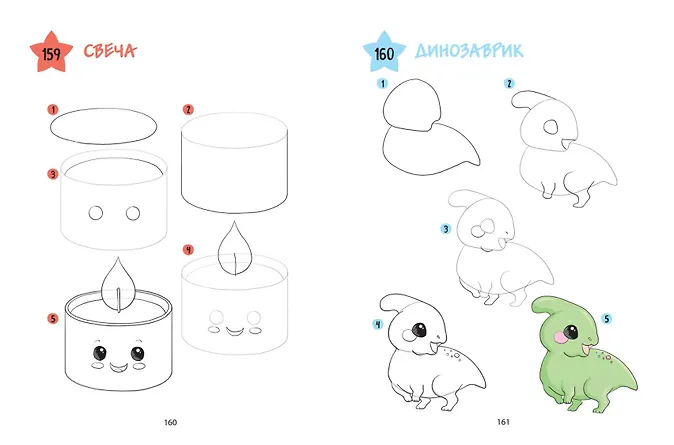 159 СВЕЧА

1

2

3

4

5

160

160 ДИНОЗАВРИК

1

2

3

4

5

161