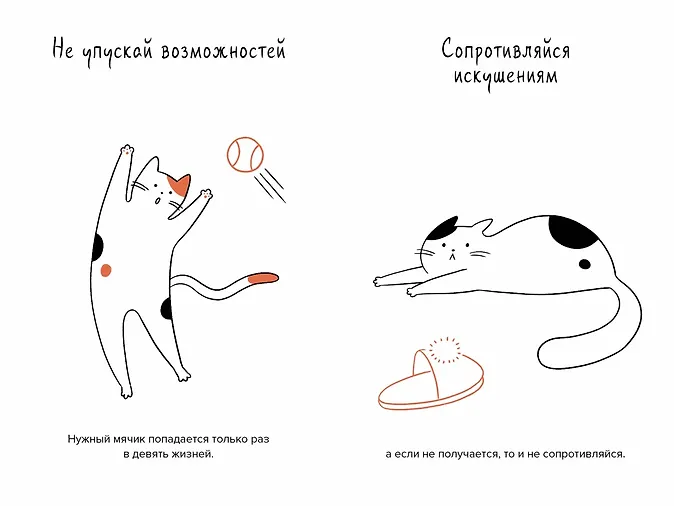 Не упускай возможностей

Нужный мячик попадается только раз в девять жизней.

Сопротивляйся искушениям

а если не получается, то и не сопротивляйся.