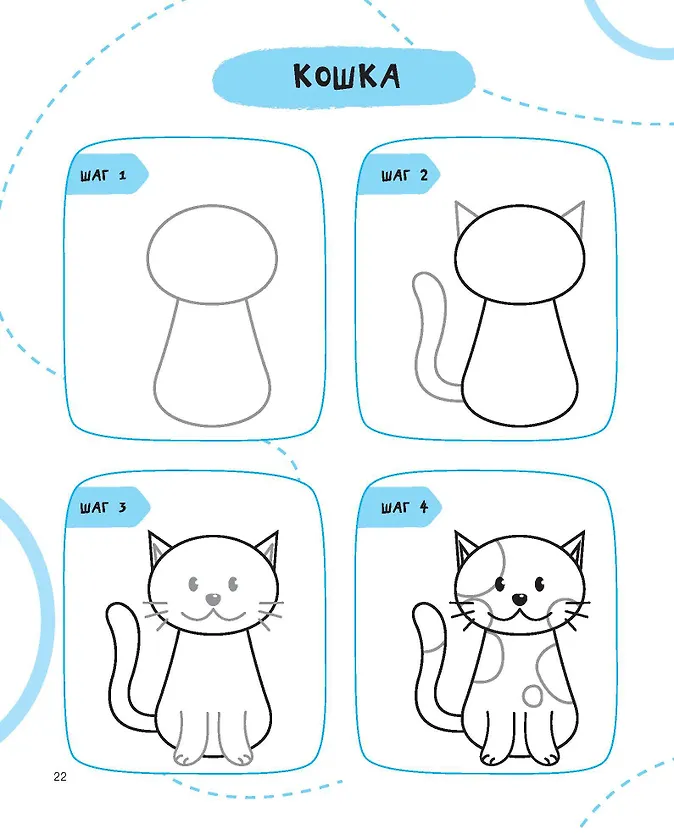 КОШКА

ШАГ 1

ШАГ 2

ШАГ 3

ШАГ 4

22