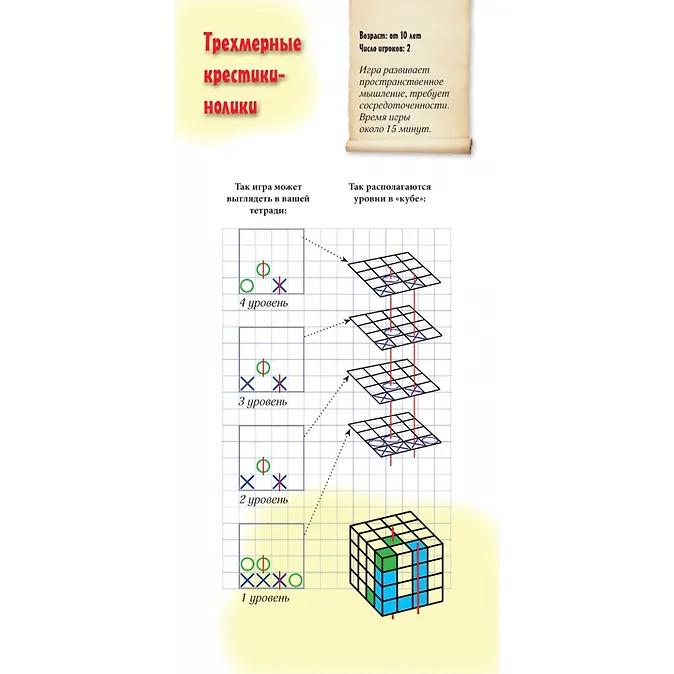 Трехмерные крестики-нолики

Возраст: от 10 лет
Число игроков: 2

Игра развивает пространственное мышление, требует сосредоточенности. Время игры около 15 минут.

Так игра может выглядеть в вашей тетради:

Так располагаются уровни в «кубе»:

4 уровень

3 уровень

2 уровень

1 уровень