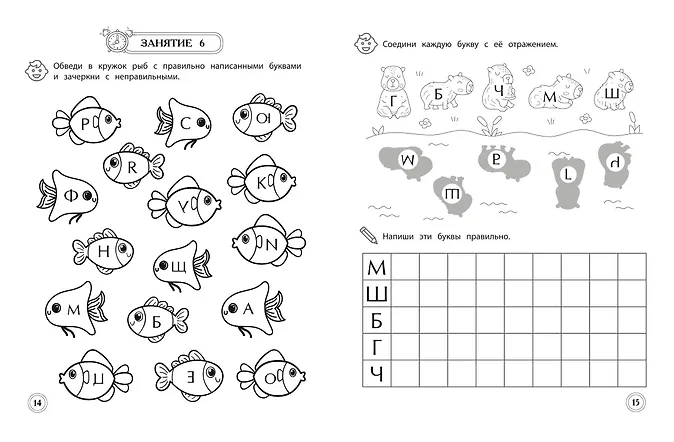 ЗАНЯТИЕ 6

Обведи в кружок рыб с правильно написанными буквами и зачеркни с неправильными.

Р С Ю
R
Ф У К
Н N
Щ
М Б А
Ц Е О

14

Соедини каждую букву с её отражением.

Г Б Ч М Ш

Ш Б Г Ч
М

Напиши эти буквы правильно.

| М | | | | | | | | | |
|---|---|---|---|---|---|---|---|---|---|
| Ш | | | | | | | | | |
| Б | | | | | | | | | |
| Г | | | | | | | | | |
| Ч | | | | | | | | | |

15