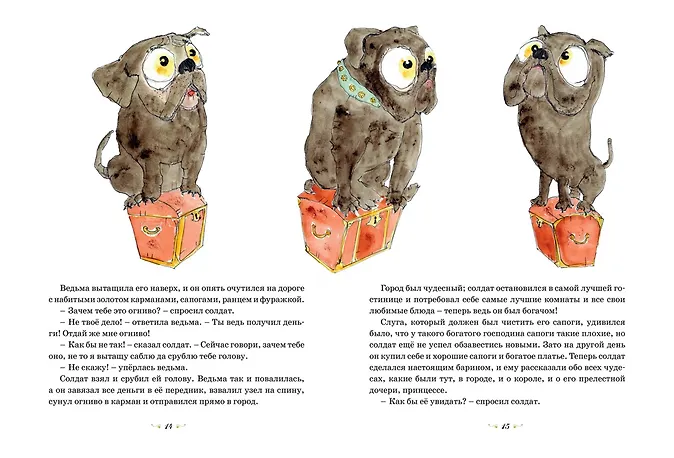 Ведьма вытащила его наверх, и он опять очутился на дороге с набитыми золотом карманами, сапогами, ранцем и фуражкой.

– Зачем тебе это огниво? – спросил солдат.

– Не твоё дело! – ответила ведьма. – Ты ведь получил деньги! Отдай же мне огниво!

– Как бы не так! – сказал солдат. – Сейчас говори, зачем тебе оно, не то я вытащу саблю да срублю тебе голову.

– Не скажу! – упёрлась ведьма.

Солдат взял и срубил ей голову. Ведьма так и повалилась, а он завязал все деньги в её передник, взвалил узел на спину, сунул огниво в карман и отправился прямо в город.

14

Город был чудесный; солдат остановился в самой лучшей гостинице и потребовал себе самые лучшие комнаты и все свои любимые блюда – теперь ведь он был богачом!

Слуга, который должен был чистить его сапоги, удивился было, что у такого богатого господина сапоги такие плохие, но солдат ещё не успел обзавестись новыми. Зато на другой день он купил себе и хорошие сапоги и богатое платье. Теперь солдат сделался настоящим барином, и ему рассказали обо всех чудесах, какие были тут, в городе, и о короле, и о его прелестной дочери, принцессе.

– Как бы её увидать? – спросил солдат.

15