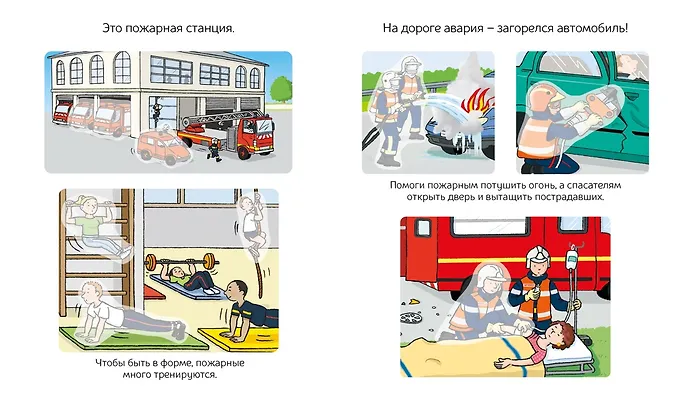 Это пожарная станция.

Чтобы быть в форме, пожарные много тренируются.

На дороге авария – загорелся автомобиль!

Помоги пожарным потушить огонь, а спасателям открыть дверь и вытащить пострадавших.