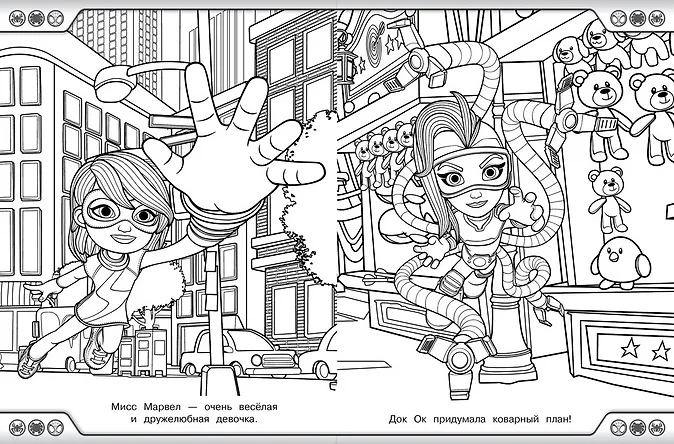 Мисс Марвел — очень весёлая и дружелюбная девочка.

Док Ок придумала коварный план!