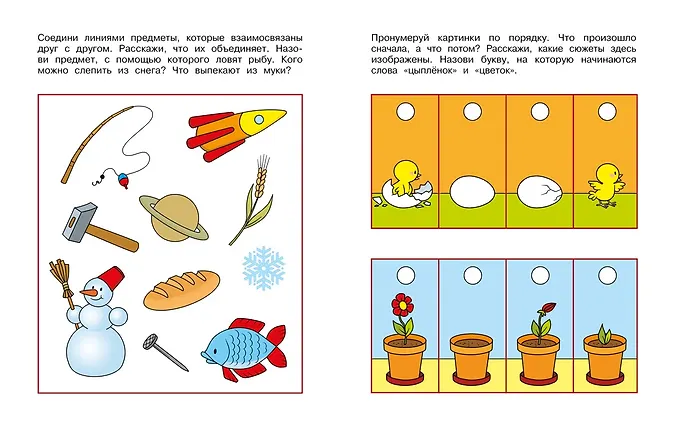 Соедини линиями предметы, которые взаимосвязаны друг с другом. Расскажи, что их объединяет. Назови предмет, с помощью которого ловят рыбу. Кого можно слепить из снега? Что выпекают из муки?

Пронумеруй картинки по порядку. Что произошло сначала, а что потом? Расскажи, какие сюжеты здесь изображены. Назови букву, на которую начинаются слова «цыплёнок» и «цветок».