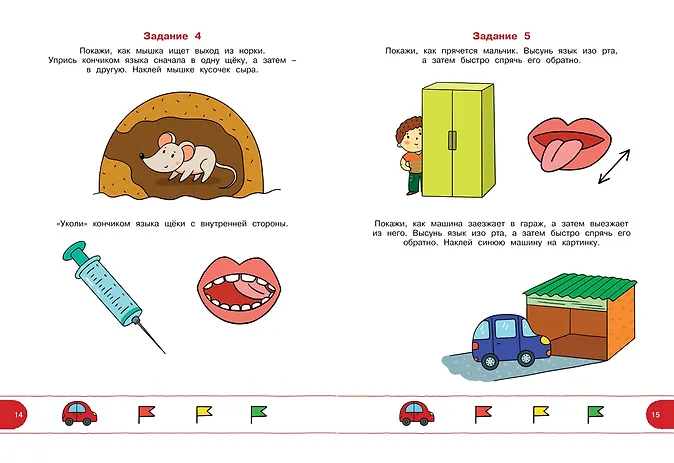 Задание 4

Покажи, как мышка ищет выход из норки. Упрись кончиком языка сначала в одну щёку, а затем – в другую. Наклей мышке кусочек сыра.

«Уколи» кончиком языка щёки с внутренней стороны.

14

Задание 5

Покажи, как прячется мальчик. Высунь язык изо рта, а затем быстро спрячь его обратно.

Покажи, как машина заезжает в гараж, а затем выезжает из него. Высунь язык изо рта, а затем быстро спрячь его обратно. Наклей синюю машину на картинку.

15