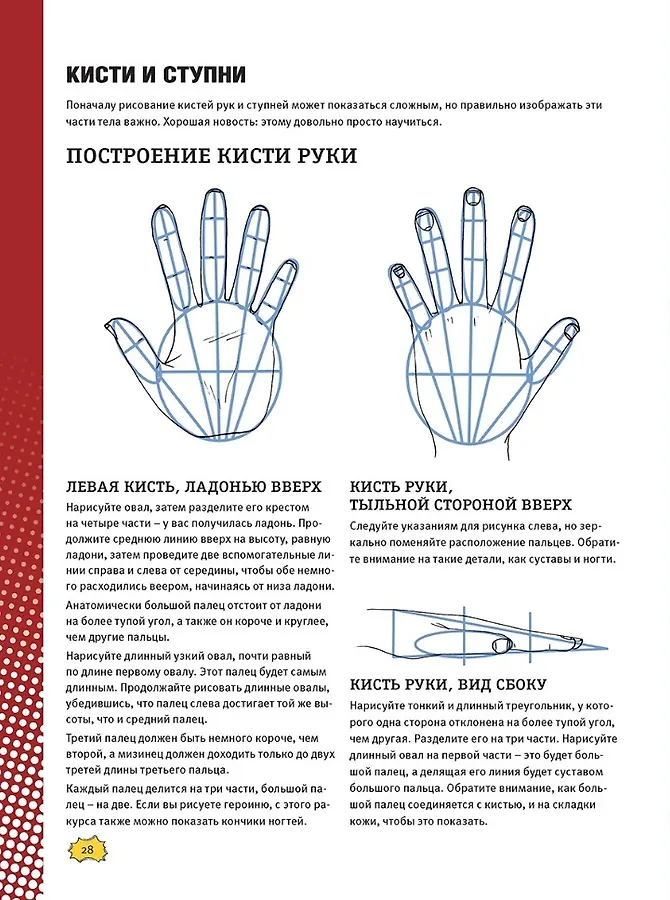 КИСТИ И СТУПНИ

Поначалу рисование кистей рук и ступней может показаться сложным, но правильно изображать эти части тела важно. Хорошая новость: этому довольно просто научиться.

ПОСТРОЕНИЕ КИСТИ РУКИ

ЛЕВАЯ КИСТЬ, ЛАДОНЬЮ ВВЕРХ

Нарисуйте овал, затем разделите его крестом на четыре части – у вас получилась ладонь. Продолжите среднюю линию вверх на высоту, равную ладони, затем проведите две вспомогательные линии справа и слева от середины, чтобы обе немного расходились веером, начинаясь от низа ладони.

Анатомически большой палец отстоит от ладони на более тупой угол, а также он короче и круглее, чем другие пальцы.

Нарисуйте длинный узкий овал, почти равный по длине первому овалу. Этот палец будет самым длинным. Продолжайте рисовать длинные овалы, убедившись, что палец слева достигает той же высоты, что и средний палец.

Третий палец должен быть немного короче, чем второй, а мизинец должен доходить только до двух третей длины третьего пальца.

Каждый палец делится на три части, большой палец – на две. Если вы рисуете героиню, с этого ракурса также можно показать кончики ногтей.

КИСТЬ РУКИ, ТЫЛЬНОЙ СТОРОНОЙ ВВЕРХ

Следуйте указаниям для рисунка слева, но зеркально поменяйте расположение пальцев. Обратите внимание на такие детали, как суставы и ногти.

КИСТЬ РУКИ, ВИД СБОКУ

Нарисуйте тонкий и длинный треугольник, у которого одна сторона отклонена на более тупой угол, чем другая. Разделите его на три части. Нарисуйте длинный овал на первой части – это будет большой палец, а делящая его линия будет суставом большого пальца. Обратите внимание, как большой палец соединяется с кистью, и на складки кожи, чтобы это показать.

28