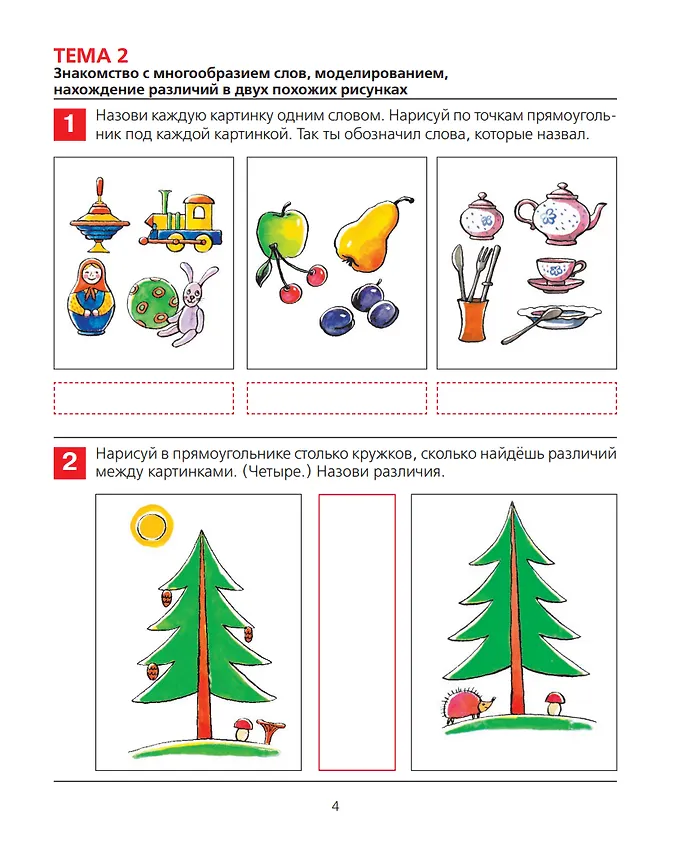 ТЕМА 2
Знакомство с многообразием слов, моделированием, нахождение различий в двух похожих рисунках

1 Назови каждую картинку одним словом. Нарисуй по точкам прямоугольник под каждой картинкой. Так ты обозначил слова, которые назвал.

2 Нарисуй в прямоугольнике столько кружков, сколько найдёшь различий между картинками. (Четыре.) Назови различия.

4