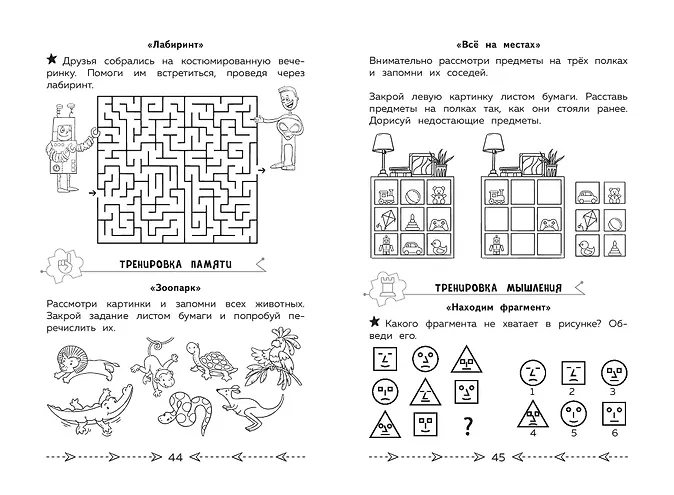 «Лабиринт»

★ Друзья собрались на костюмированную вечеринку. Помоги им встретиться, проведя через лабиринт.

ТРЕНИРОВКА ПАМЯТИ

«Зоопарк»

Рассмотри картинки и запомни всех животных. Закрой задание листом бумаги и попробуй перечислить их.

44

«Всё на местах»

Внимательно рассмотри предметы на трёх полках и запомни их соседей.

Закрой левую картинку листом бумаги. Расставь предметы на полках так, как они стояли ранее. Дорисуй недостающие предметы.

ТРЕНИРОВКА МЫШЛЕНИЯ

«Находим фрагмент»

★ Какого фрагмента не хватает в рисунке? Обведи его.

?

1 2 3

4 5 6

45