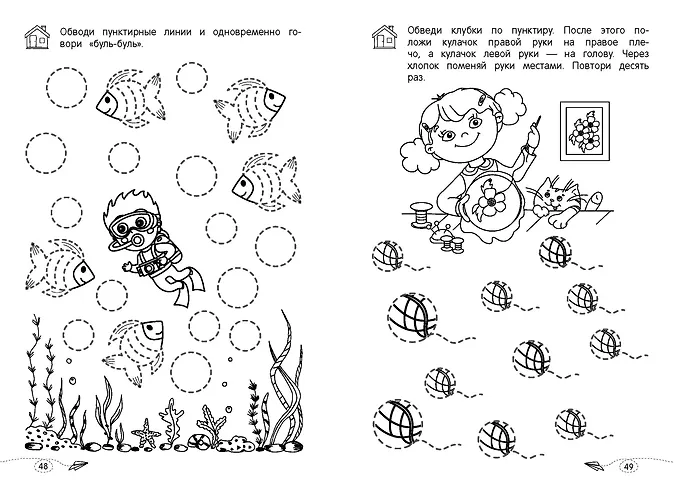 Обводи пунктирные линии и одновременно говори «буль-буль».

48

Обведи клубки по пунктиру. После этого положи кулачок правой руки на правое плечо, а кулачок левой руки — на голову. Через хлопок поменяй руки местами. Повтори десять раз.

49