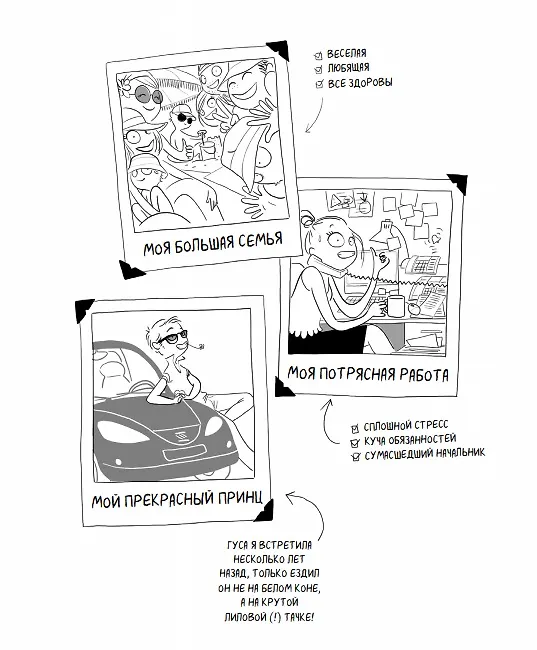 ☑ ВЕСЕЛАЯ
☑ ЛЮБЯЩАЯ
☑ ВСЕ ЗДОРОВЫ

МОЯ БОЛЬШАЯ СЕМЬЯ

МОЯ ПОТРЯСНАЯ РАБОТА

☑ СПЛОШНОЙ СТРЕСС
☑ КУЧА ОБЯЗАННОСТЕЙ
☑ СУМАСШЕДШИЙ НАЧАЛЬНИК

МОЙ ПРЕКРАСНЫЙ ПРИНЦ

ГУСА Я ВСТРЕТИЛА НЕСКОЛЬКО ЛЕТ НАЗАД, ТОЛЬКО ЕЗДИЛ ОН НЕ НА БЕЛОМ КОНЕ, А НА КРУТОЙ ЛИЛОВОЙ (!) ТАЧКЕ!