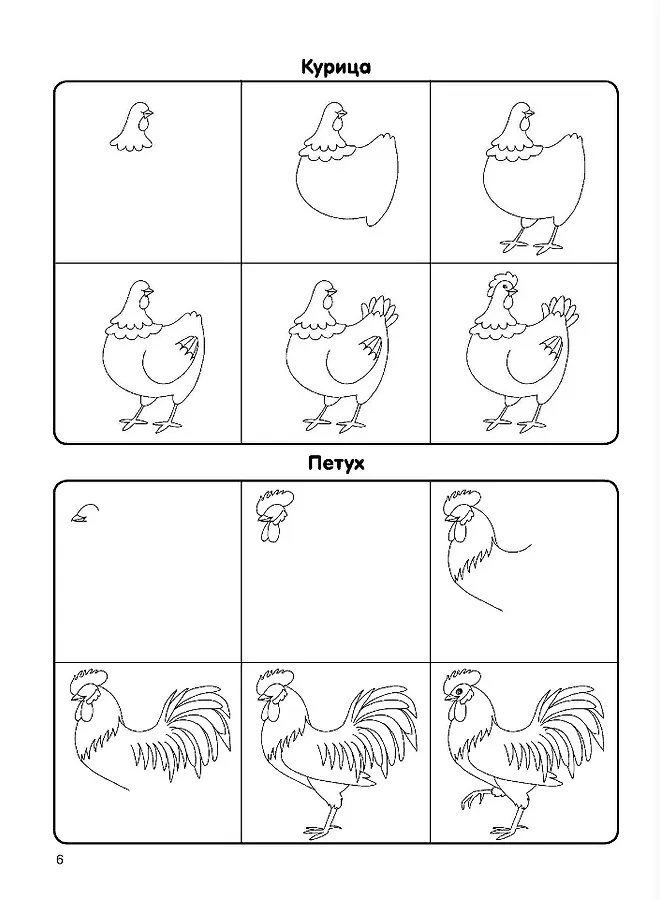 Курица

Петух

6