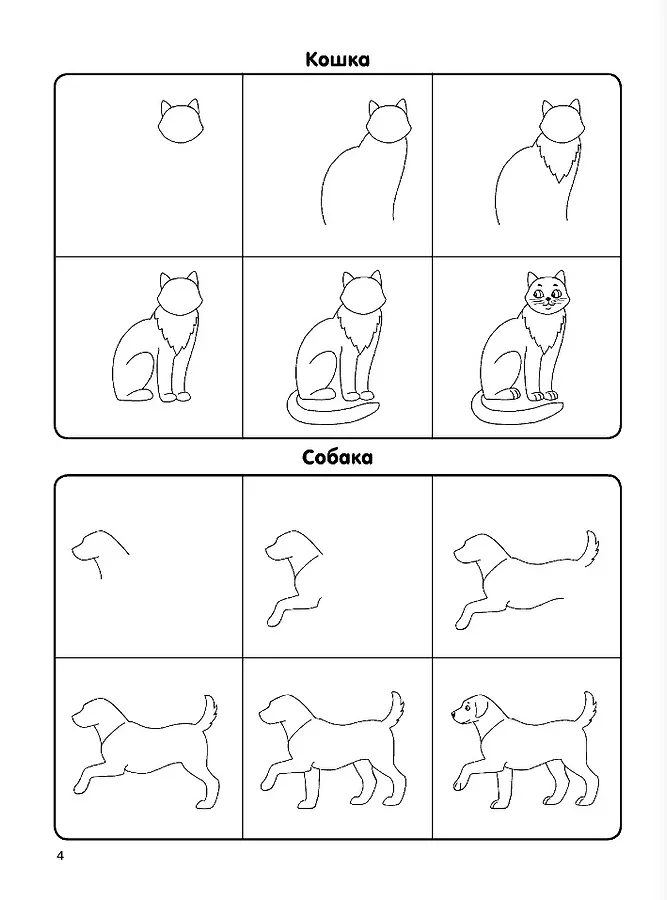 Кошка

Собака

4