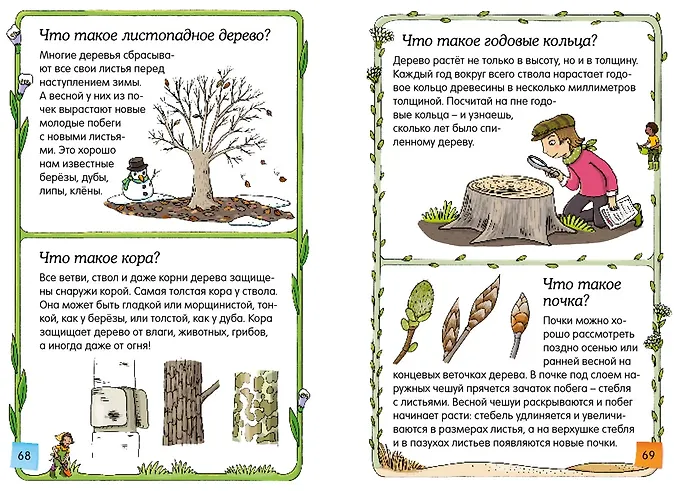 Что такое листопадное дерево?

Многие деревья сбрасывают все свои листья перед наступлением зимы. А весной у них из почек вырастают новые молодые побеги с новыми листьями. Это хорошо нам известные берёзы, дубы, липы, клёны.

Что такое кора?

Все ветви, ствол и даже корни дерева защищены снаружи корой. Самая толстая кора у ствола. Она может быть гладкой или морщинистой, тонкой, как у берёзы, или толстой, как у дуба. Кора защищает дерево от влаги, животных, грибов, а иногда даже от огня!

68

Что такое годовые кольца?

Дерево растёт не только в высоту, но и в толщину. Каждый год вокруг всего ствола нарастает годовое кольцо древесины в несколько миллиметров толщиной. Посчитай на пне годовые кольца – и узнаешь, сколько лет было спиленному дереву.

Что такое почка?

Почки можно хорошо рассмотреть поздно осенью или ранней весной на концевых веточках дерева. В почке под слоем наружных чешуй прячется зачаток побега – стебля с листьями. Весной чешуи раскрываются и побег начинает расти: стебель удлиняется и увеличиваются в размерах листья, а на верхушке стебля и в пазухах листьев появляются новые почки.

69