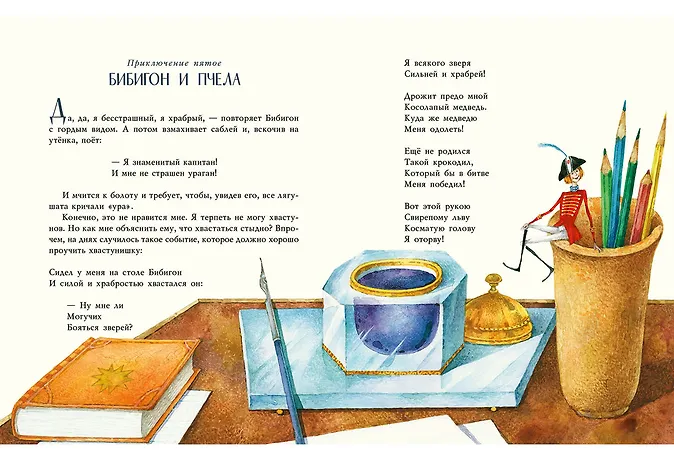 Приключение пятое

БИБИГОН И ПЧЕЛА

Да, да, я бесстрашный, я храбрый, — повторяет Бибигон с гордым видом. А потом взмахивает саблей и, вскочив на утёнка, поёт:

— Я знаменитый капитан!
И мне не страшен ураган!

И мчится к болоту и требует, чтобы, увидев его, все лягушата кричали «ура».

Конечно, это не нравится мне. Я терпеть не могу хвастунов. Но как мне объяснить ему, что хвастаться стыдно? Впрочем, на днях случилось такое событие, которое должно хорошо проучить хвастунишку:

Сидел у меня на столе Бибигон
И силой и храбростью хвастался он:

— Ну мне ли
Могучих
Бояться зверей?

Я всякого зверя
Сильней и храбрей!

Дрожит предо мной
Косолапый медведь.
Куда же медведю
Меня одолеть!

Ещё не родился
Такой крокодил,
Который бы в битве
Меня победил!

Вот этой рукою
Свирепому льву
Косматую голову
Я оторву!