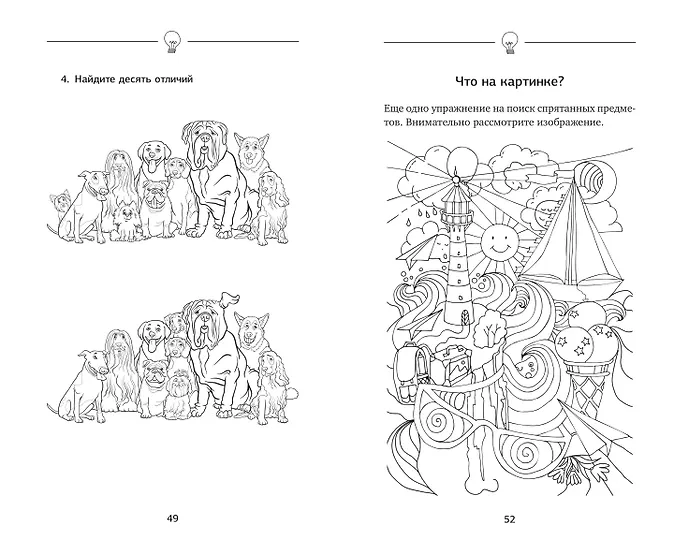 4. Найдите десять отличий

49

Что на картинке?

Еще одно упражнение на поиск спрятанных предметов. Внимательно рассмотрите изображение.

52