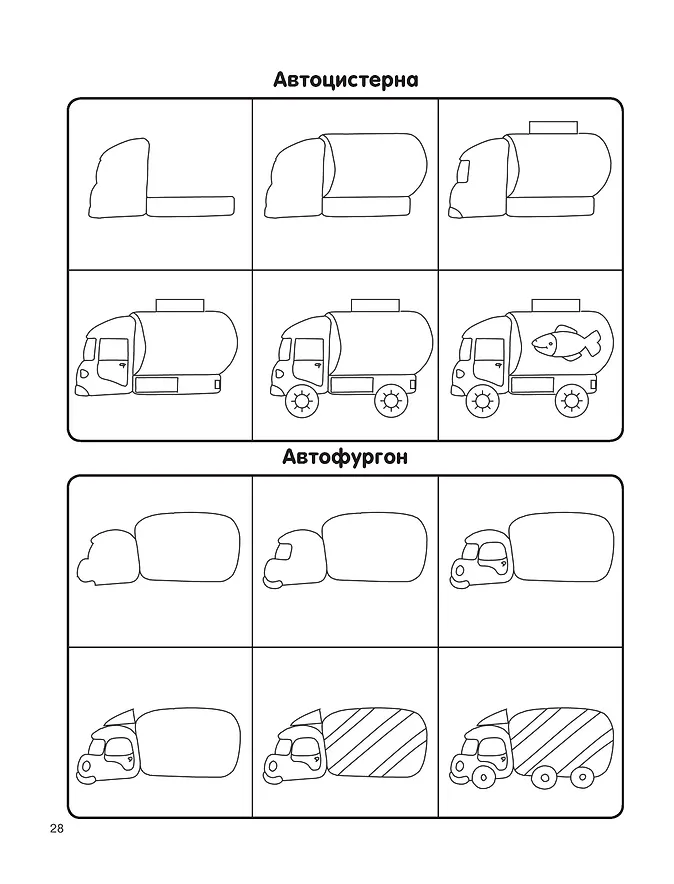 Автоцистерна

Автофургон

28