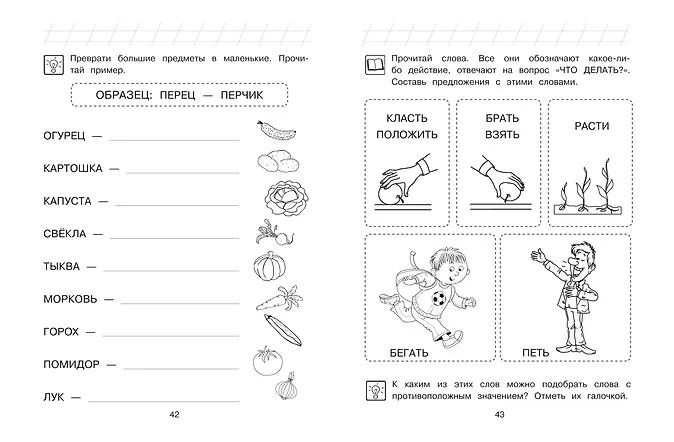 Преврати большие предметы в маленькие. Прочитай пример.

ОБРАЗЕЦ: ПЕРЕЦ — ПЕРЧИК

ОГУРЕЦ —

КАРТОШКА —

КАПУСТА —

СВЁКЛА —

ТЫКВА —

МОРКОВЬ —

ГОРОХ —

ПОМИДОР —

ЛУК —

42

Прочитай слова. Все они обозначают какое-либо действие, отвечают на вопрос «ЧТО ДЕЛАТЬ?». Составь предложения с этими словами.

КЛАСТЬ ПОЛОЖИТЬ

БРАТЬ ВЗЯТЬ

РАСТИ

БЕГАТЬ

ПЕТЬ

К каким из этих слов можно подобрать слова с противоположным значением? Отметь их галочкой.

43