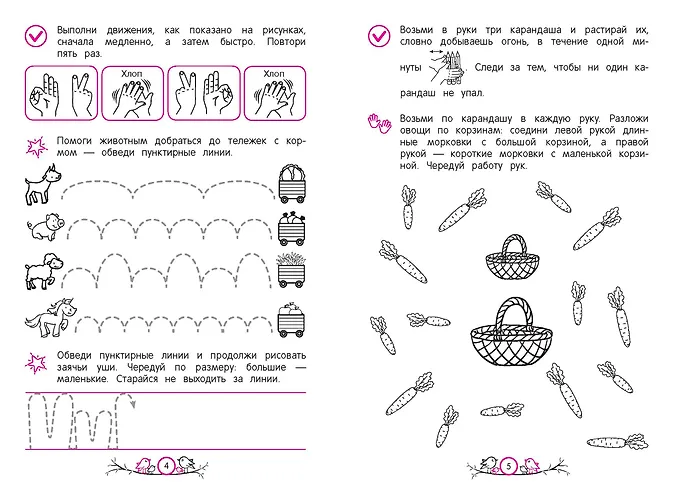 Выполни движения, как показано на рисунках, сначала медленно, а затем быстро. Повтори пять раз.

Хлоп

Хлоп

Помоги животным добраться до тележек с кормом — обведи пунктирные линии.

Обведи пунктирные линии и продолжи рисовать заячьи уши. Чередуй по размеру: большие — маленькие. Старайся не выходить за линии.

4

Возьми в руки три карандаша и растирай их, словно добываешь огонь, в течение одной минуты. Следи за тем, чтобы ни один карандаш не упал.

Возьми по карандашу в каждую руку. Разложи овощи по корзинам: соедини левой рукой длинные морковки с большой корзиной, а правой рукой — короткие морковки с маленькой корзиной. Чередуй работу рук.

5