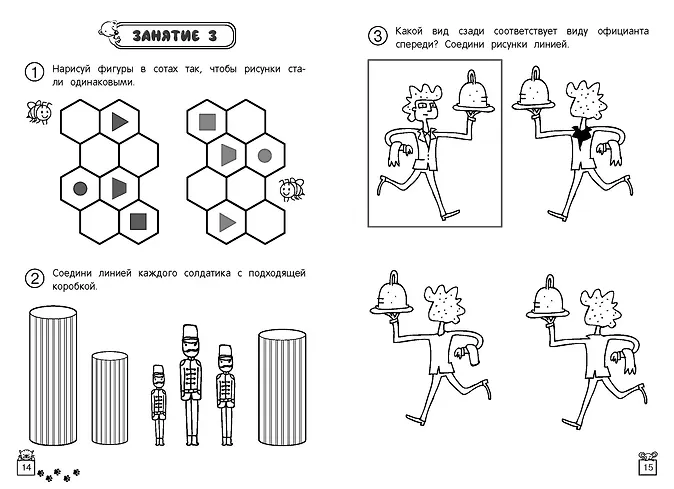 ЗАНЯТИЕ 3

1 Нарисуй фигуры в сотах так, чтобы рисунки стали одинаковыми.

2 Соедини линией каждого солдатика с подходящей коробкой.

14

3 Какой вид сзади соответствует виду официанта спереди? Соедини рисунки линией.

15