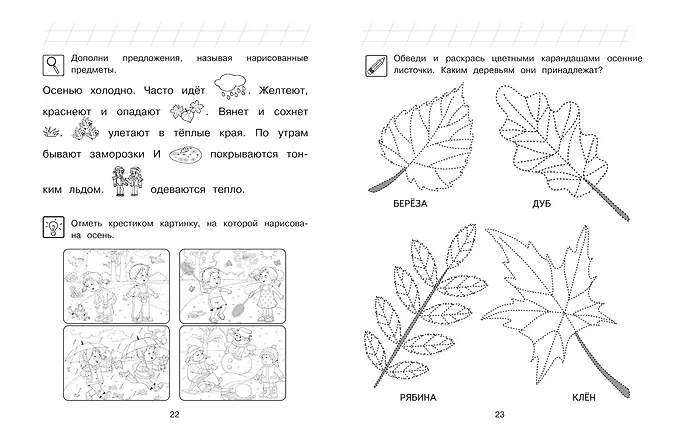 Дополни предложения, называя нарисованные предметы.

Осенью холодно. Часто идёт . Желтеют, краснеют и опадают . Вянет и сохнет . улетают в тёплые края. По утрам бывают заморозки И покрываются тонким льдом. одеваются тепло.

Отметь крестиком картинку, на которой нарисована осень.

22

Обведи и раскрась цветными карандашами осенние листочки. Каким деревьям они принадлежат?

БЕРЁЗА

ДУБ

РЯБИНА

КЛЁН

23