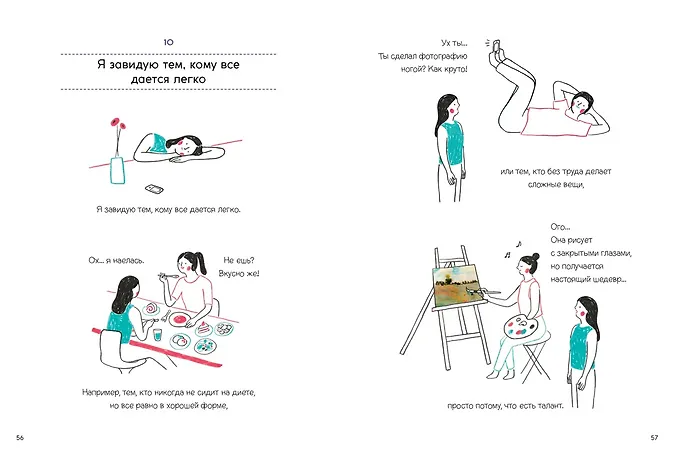 10

Я завидую тем, кому все дается легко

Я завидую тем, кому все дается легко.

Ох... я наелась.

Не ешь? Вкусно же!

Например, тем, кто никогда не сидит на диете, но все равно в хорошей форме,

56

Ух ты... Ты сделал фотографию ногой? Как круто!

или тем, кто без труда делает сложные вещи,

Ого... Она рисует с закрытыми глазами, но получается настоящий шедевр...

просто потому, что есть талант.

57