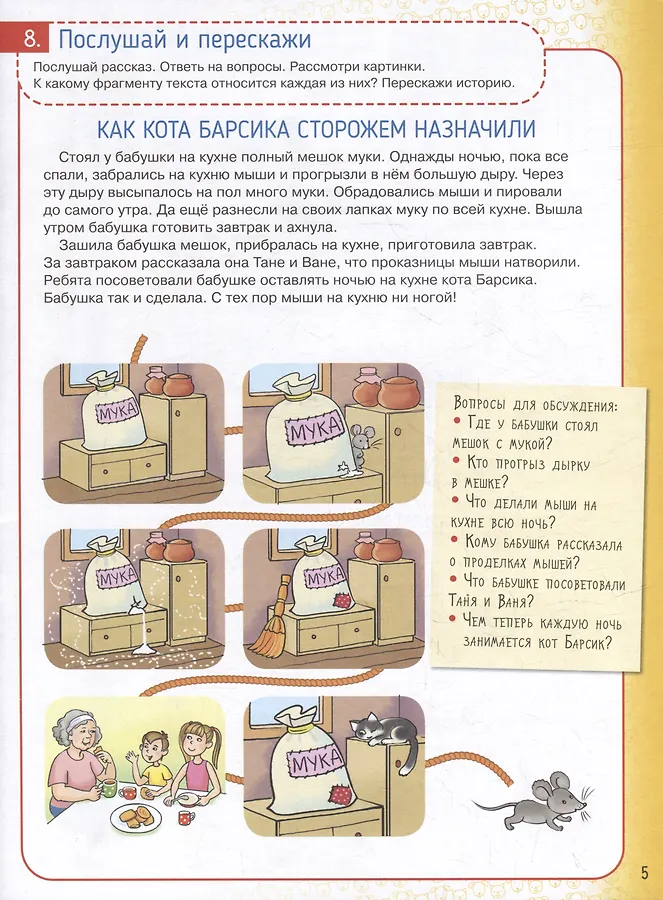 8. Послушай и перескажи

Послушай рассказ. Ответь на вопросы. Рассмотри картинки. К какому фрагменту текста относится каждая из них? Перескажи историю.

КАК КОТА БАРСИКА СТОРОЖЕМ НАЗНАЧИЛИ

Стоял у бабушки на кухне полный мешок муки. Однажды ночью, пока все спали, забрались на кухню мыши и прогрызли в нём большую дыру. Через эту дыру высыпалось на пол много муки. Обрадовались мыши и пировали до самого утра. Да ещё разнесли на своих лапках муку по всей кухне. Вышла утром бабушка готовить завтрак и ахнула.

Зашила бабушка мешок, прибралась на кухне, приготовила завтрак. За завтраком рассказала она Тане и Ване, что проказницы мыши натворили. Ребята посоветовали бабушке оставлять ночью на кухне кота Барсика. Бабушка так и сделала. С тех пор мыши на кухню ни ногой!

МУКА

МУКА

МУКА

МУКА

МУКА

Вопросы для обсуждения:
• Где у бабушки стоял мешок с мукой?
• Кто прогрыз дырку в мешке?
• Что делали мыши на кухне всю ночь?
• Кому бабушка рассказала о проделках мышей?
• Что бабушке посоветовали Таня и Ваня?
• Чем теперь каждую ночь занимается кот Барсик?

5