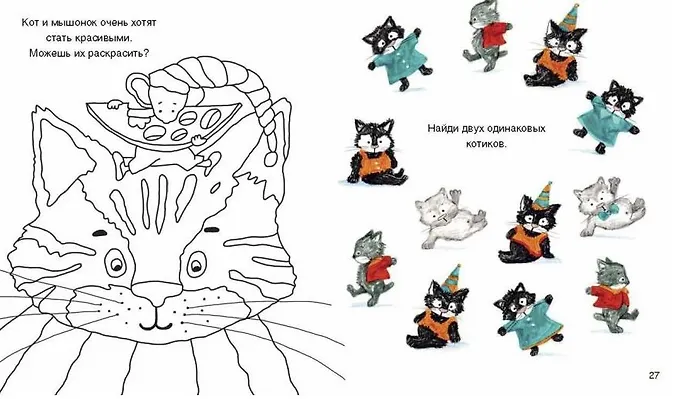 Кот и мышонок очень хотят стать красивыми. Можешь их раскрасить?

Найди двух одинаковых котиков.

27