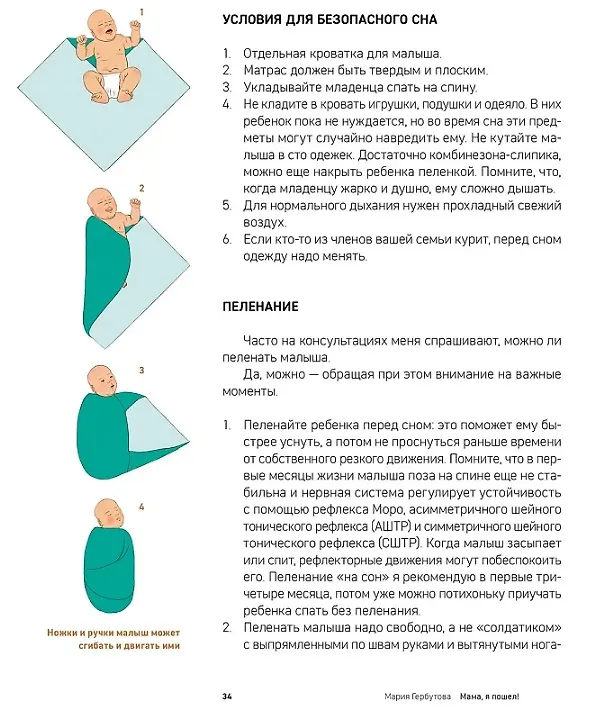 1

2

3

4

Ножки и ручки малыш может сгибать и двигать ими

УСЛОВИЯ ДЛЯ БЕЗОПАСНОГО СНА

1. Отдельная кроватка для малыша.
2. Матрас должен быть твердым и плоским.
3. Укладывайте младенца спать на спину.
4. Не кладите в кровать игрушки, подушки и одеяло. В них ребенок пока не нуждается, но во время сна эти предметы могут случайно навредить ему. Не кутайте малыша в сто одежек. Достаточно комбинезона-слипика, можно еще накрыть ребенка пеленкой. Помните, что, когда младенцу жарко и душно, ему сложно дышать.
5. Для нормального дыхания нужен прохладный свежий воздух.
6. Если кто-то из членов вашей семьи курит, перед сном одежду надо менять.

ПЕЛЕНАНИЕ

Часто на консультациях меня спрашивают, можно ли пеленать малыша.

Да, можно — обращая при этом внимание на важные моменты.

1. Пеленайте ребенка перед сном: это поможет ему быстрее уснуть, а потом не проснуться раньше времени от собственного резкого движения. Помните, что в первые месяцы жизни малыша поза на спине еще не стабильна и нервная система регулирует устойчивость с помощью рефлекса Моро, асимметричного шейного тонического рефлекса (АШТР) и симметричного шейного тонического рефлекса (СШТР). Когда малыш засыпает или спит, рефлекторные движения могут побеспокоить его. Пеленание «на сон» я рекомендую в первые три-четыре месяца, потом уже можно потихоньку приучать ребенка спать без пеленания.
2. Пеленать малыша надо свободно, а не «солдатиком» с выпрямленными по швам руками и вытянутыми нога-

34 Мария Гербутова Мама, я пошел!