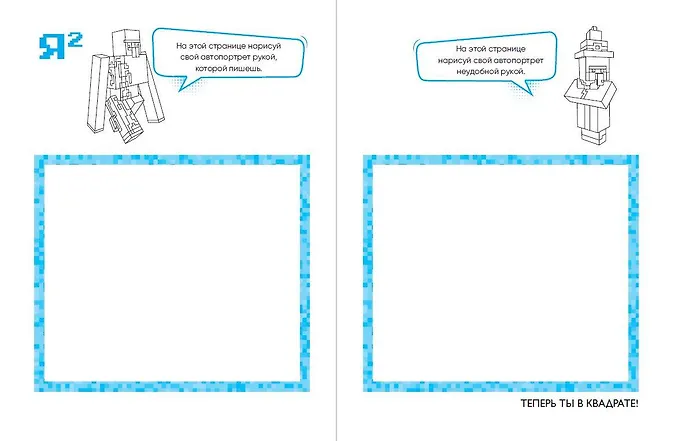 $Я^2$

На этой странице нарисуй свой автопортрет рукой, которой пишешь.

На этой странице нарисуй свой автопортрет неудобной рукой.

ТЕПЕРЬ ТЫ В КВАДРАТЕ!