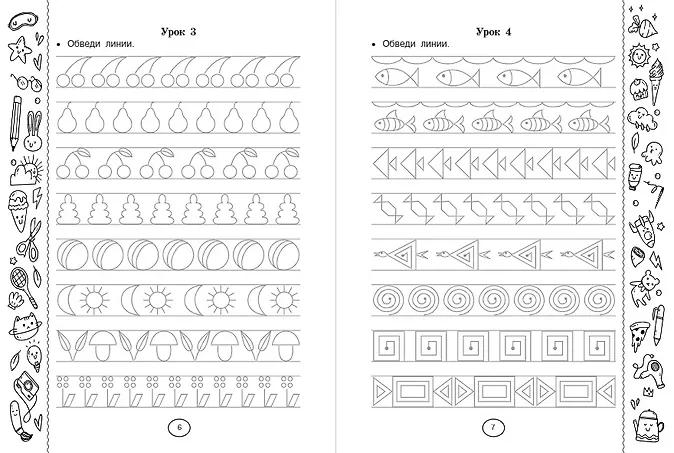 Урок 3

• Обведи линии.

6

Урок 4

• Обведи линии.

7